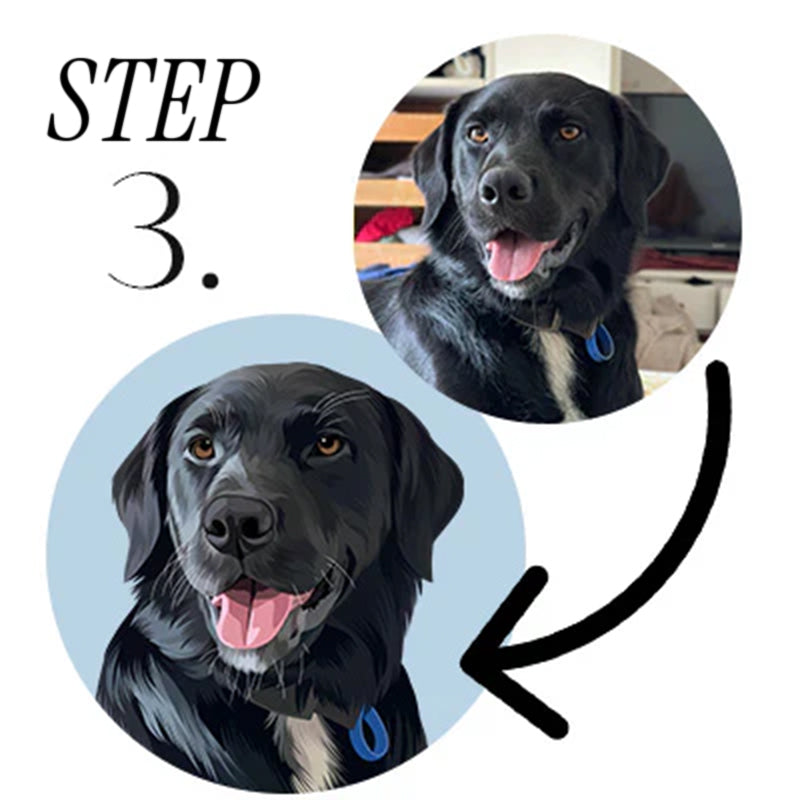 STEP
3.